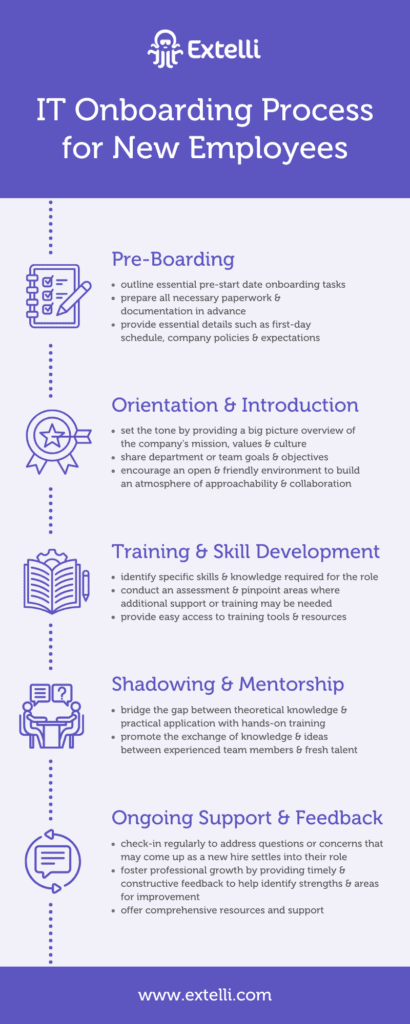 Extelli

IT Onboarding Process for New Employees

Pre-Boarding

- outline essential pre-start date onboarding tasks
- prepare all necessary paperwork & documentation in advance
- provide essential details such as first-day schedule, company policies & expectations

Orientation & Introduction

- set the tone by providing a big picture overview of the company's mission, values & culture
- share department or team goals & objectives
- encourage an open & friendly environment to build an atmosphere of approachability & collaboration

Training & Skill Development

- identify specific skills & knowledge required for the role
- conduct an assessment & pinpoint areas where additional support or training may be needed
- provide easy access to training tools & resources

Shadowing & Mentorship

- bridge the gap between theoretical knowledge & practical application with hands-on training
- promote the exchange of knowledge & ideas between experienced team members & fresh talent

Ongoing Support & Feedback

- check-in regularly to address questions or concerns that may come up as a new hire settles into their role
- foster professional growth by providing timely & constructive feedback to help identify strengths & areas for improvement
- offer comprehensive resources and support

www.extelli.com